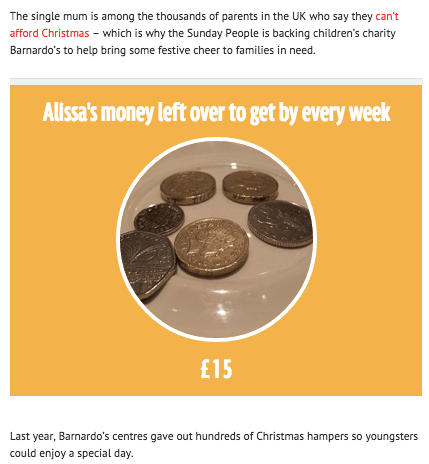 The single mum is among the thousands of parents in the UK who say they can't afford Christmas – which is why the Sunday People is backing children's charity Barnardo's to help bring some festive cheer to families in need.

Alissa's money left over to get by every week

£15

Last year, Barnardo's centres gave out hundreds of Christmas hampers so youngsters could enjoy a special day.