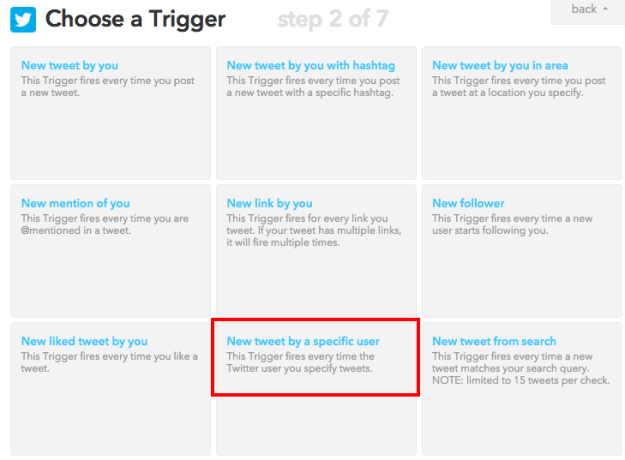 Choose a Trigger step 2 of 7

back

New tweet by you
This Trigger fires every time you post a new tweet.

New tweet by you with hashtag
This Trigger fires every time you post a new tweet with a specific hashtag.

New tweet by you in area
This Trigger fires every time you post a tweet at a location you specify.

New mention of you
This Trigger fires every time you are @mentioned in a tweet.

New link by you
This Trigger fires for every link you tweet. If your tweet has multiple links, it will fire multiple times.

New follower
This Trigger fires every time a new user starts following you.

New liked tweet by you
This Trigger fires every time you like a tweet.

New tweet by a specific user
This Trigger fires every time the Twitter user you specify tweets.

New tweet from search
This Trigger fires every time a new tweet matches your search query. NOTE: limited to 15 tweets per check.